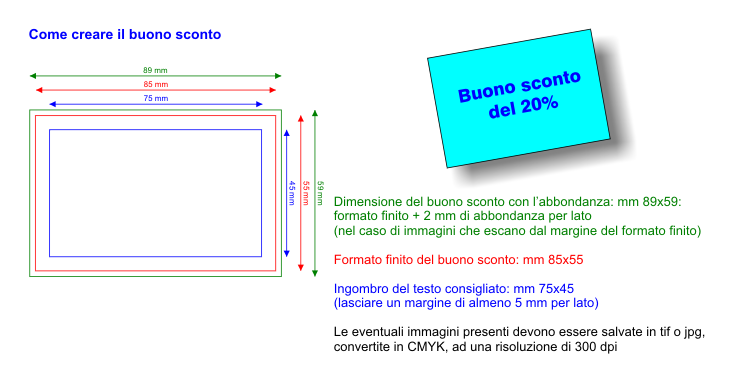 Come creare il buono sconto

89 mm
85 mm
75 mm

45 mm
55 mm
59 mm

Buono sconto del 20%

Dimensione del buono sconto con l'abbondanza: mm 89x59:
formato finito + 2 mm di abbondanza per lato
(nel caso di immagini che escano dal margine del formato finito)

Formato finito del buono sconto: mm 85x55

Ingombro del testo consigliato: mm 75x45
(lasciare un margine di almeno 5 mm per lato)

Le eventuali immagini presenti devono essere salvate in tif o jpg, convertite in CMYK, ad una risoluzione di 300 dpi